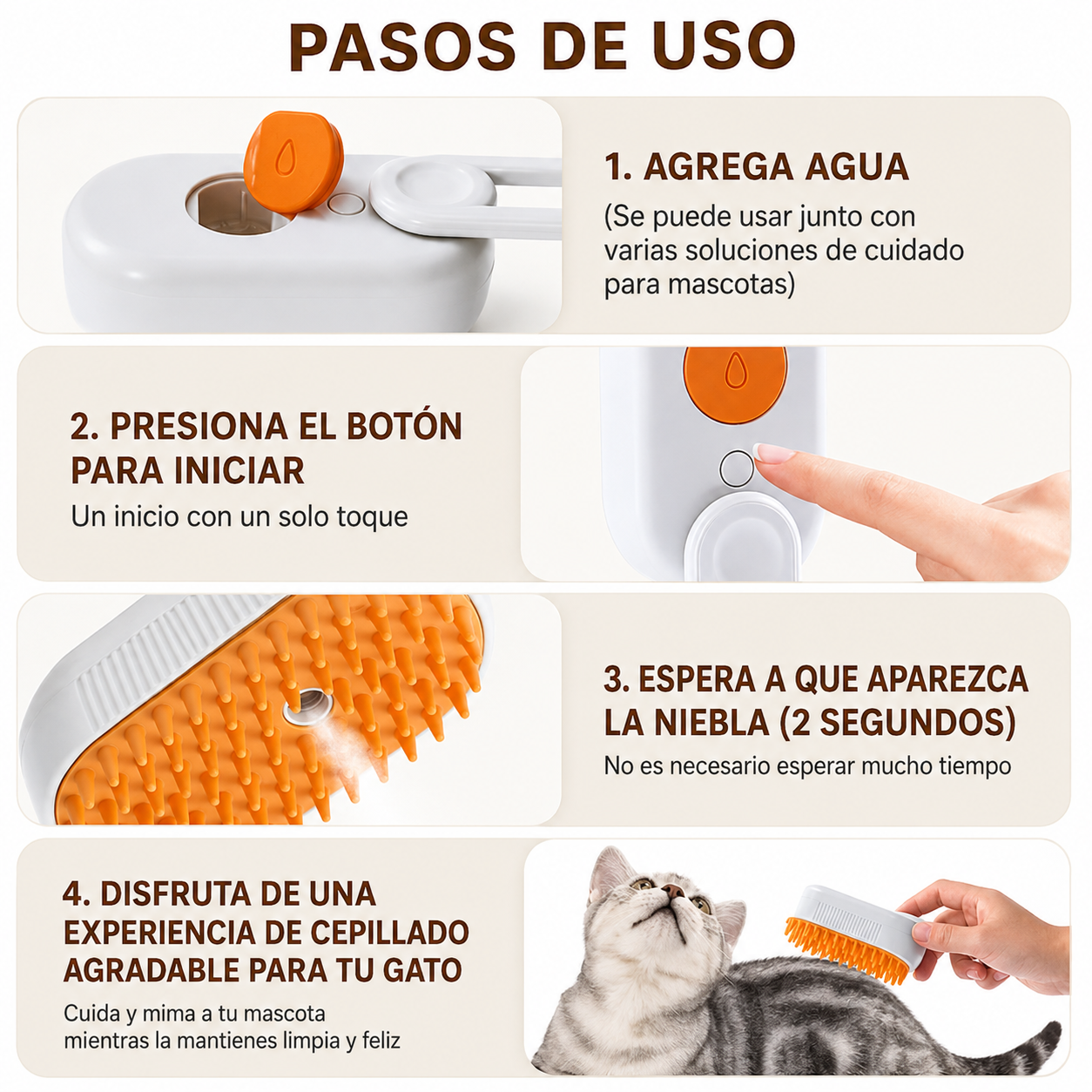 PASOS DE USO

1. AGREGA AGUA
(Se puede usar junto con varias soluciones de cuidado para mascotas)

2. PRESIONA EL BOTÓN PARA INICIAR
Un inicio con un solo toque

3. ESPERA A QUE APAREZCA LA NIEBLA (2 SEGUNDOS)
No es necesario esperar mucho tiempo

4. DISFRUTA DE UNA EXPERIENCIA DE CEPILLADO AGRADABLE PARA TU GATO
Cuida y mima a tu mascota mientras la mantienes limpia y feliz